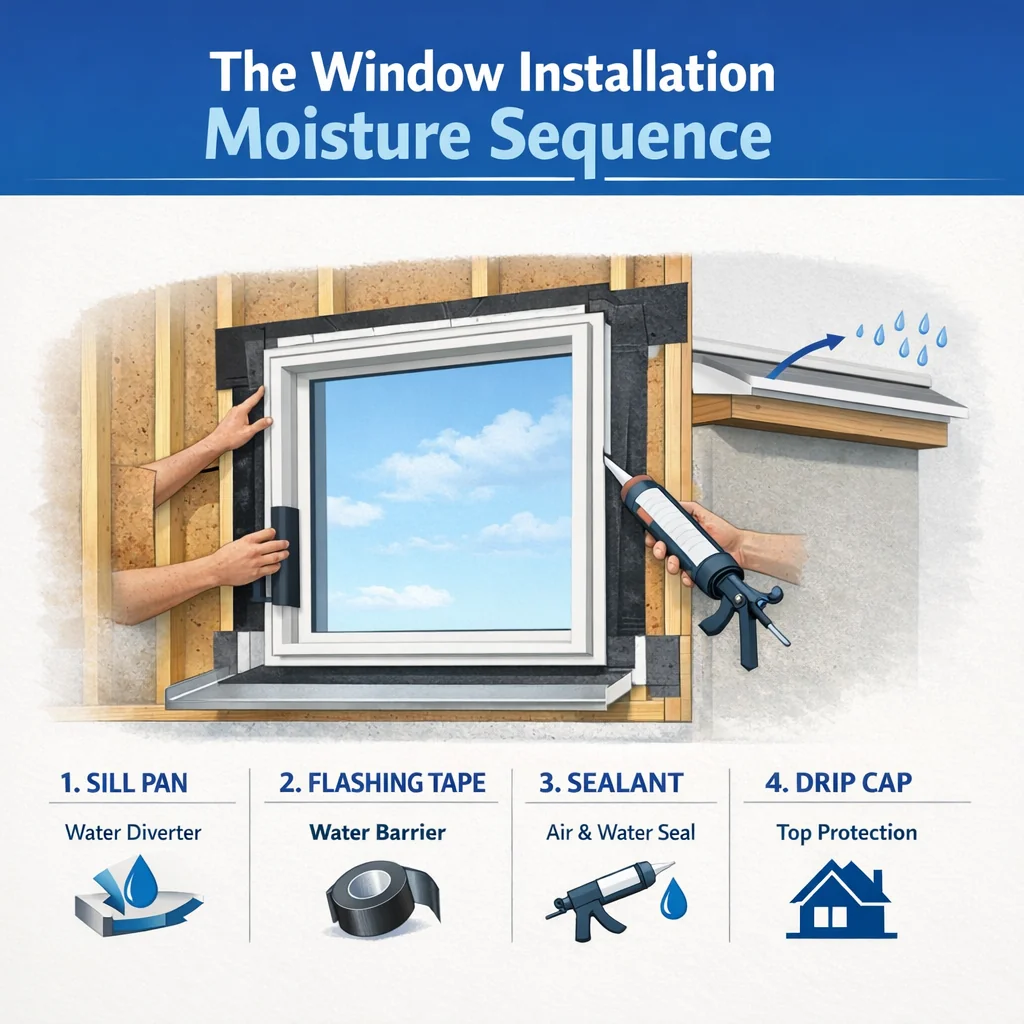 The Window Installation
Moisture Sequence

1. SILL PAN
Water Diverter

2. FLASHING TAPE
Water Barrier

3. SEALANT
Air & Water Seal

4. DRIP CAP
Top Protection